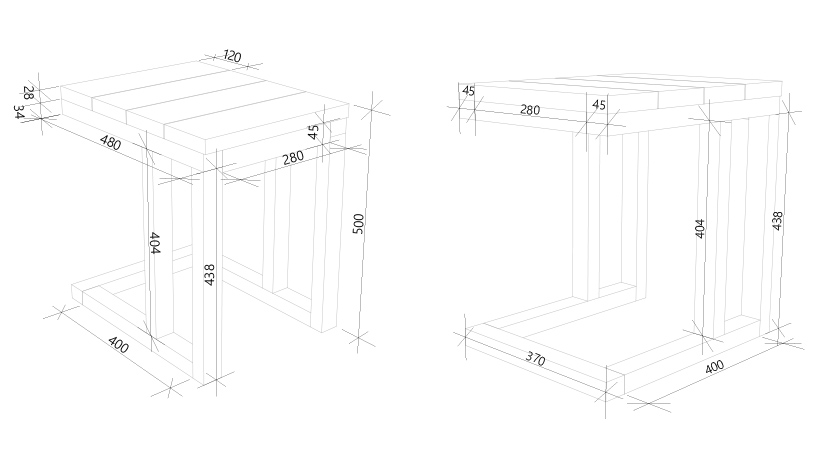 120
28
34
480
45
280
500
404
438
400

45
280
45
404
438
370
400