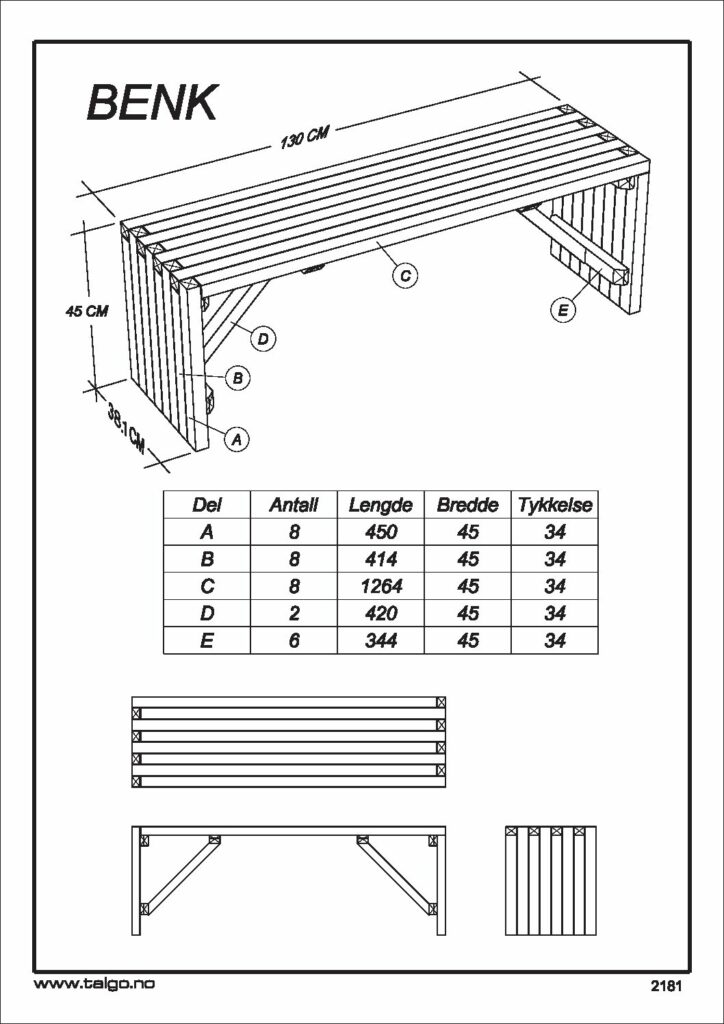 BENK

130 CM

45 CM

38.1CM

C

E

D

B

A

| Del | Antall | Lengde | Bredde | Tykkelse |
|---|---|---|---|---|
| A | 8 | 450 | 45 | 34 |
| B | 8 | 414 | 45 | 34 |
| C | 8 | 1264 | 45 | 34 |
| D | 2 | 420 | 45 | 34 |
| E | 6 | 344 | 45 | 34 |

www.talgo.no

2181