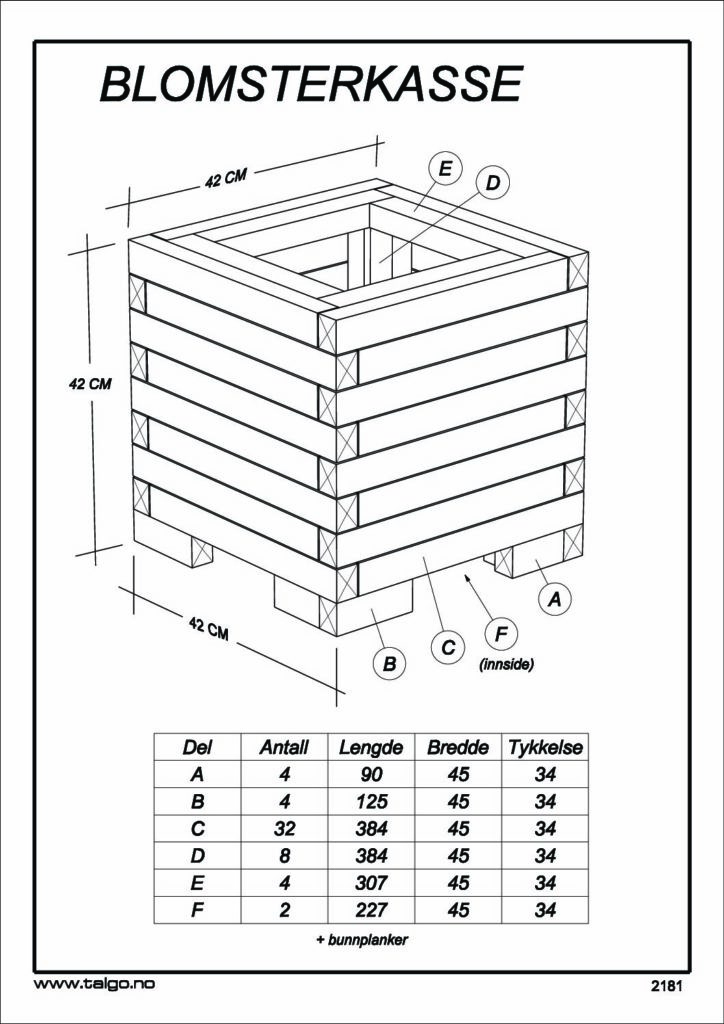 BLOMSTERKASSE

42 CM

42 CM

42 CM

E

D

A

B

C

F

(innside)

| Del | Antall | Lengde | Bredde | Tykkelse |
|---|---|---|---|---|
| A | 4 | 90 | 45 | 34 |
| B | 4 | 125 | 45 | 34 |
| C | 32 | 384 | 45 | 34 |
| D | 8 | 384 | 45 | 34 |
| E | 4 | 307 | 45 | 34 |
| F | 2 | 227 | 45 | 34 |

+ bunnplanker

www.talgo.no

2181