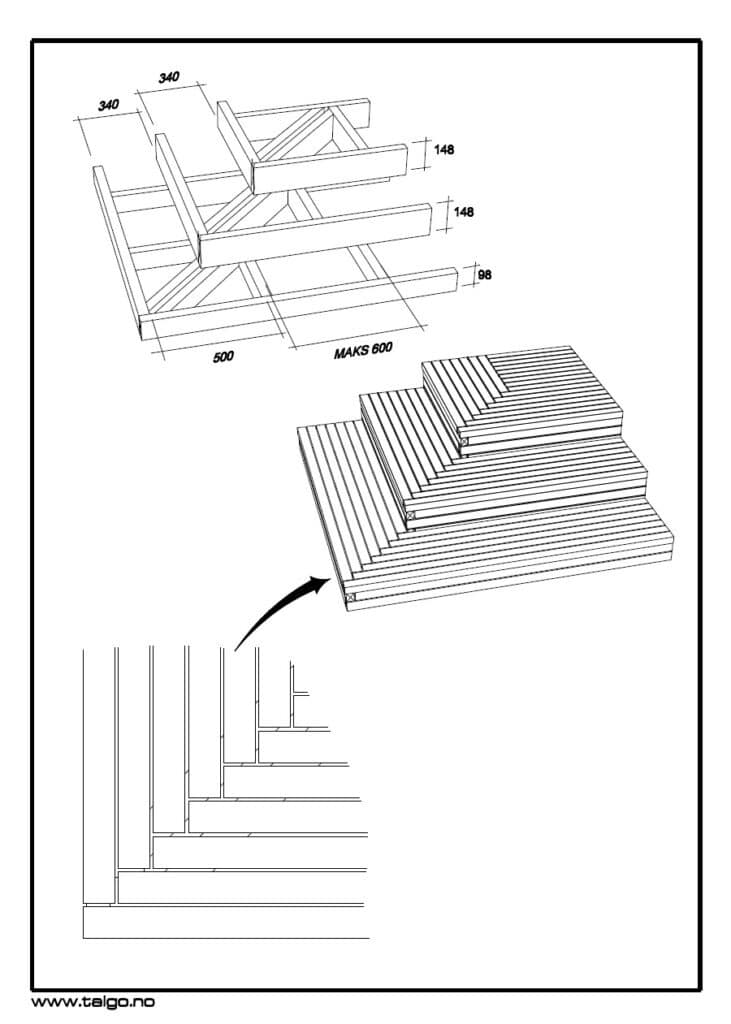 340
340
148
148
98
500
MAKS 600
www.talgo.no